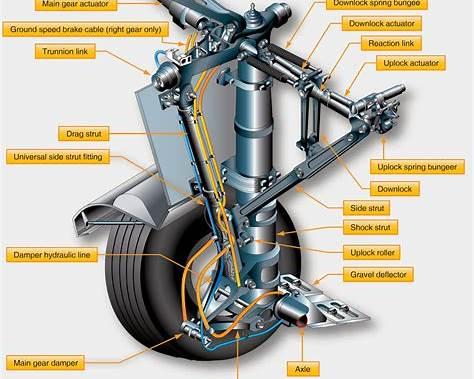 Main gear actuator
Ground speed brake cable (right gear only)
Trunnion link
Drag strut
Universal side strut fitting
Damper hydraulic line
Main gear damper
Downlock spring bungee
Downlock actuator
Reaction link
Uplock actuator
Uplock spring bungeer
Downlock
Side strut
Shock strut
Uplock roller
Gravel deflector
Axle