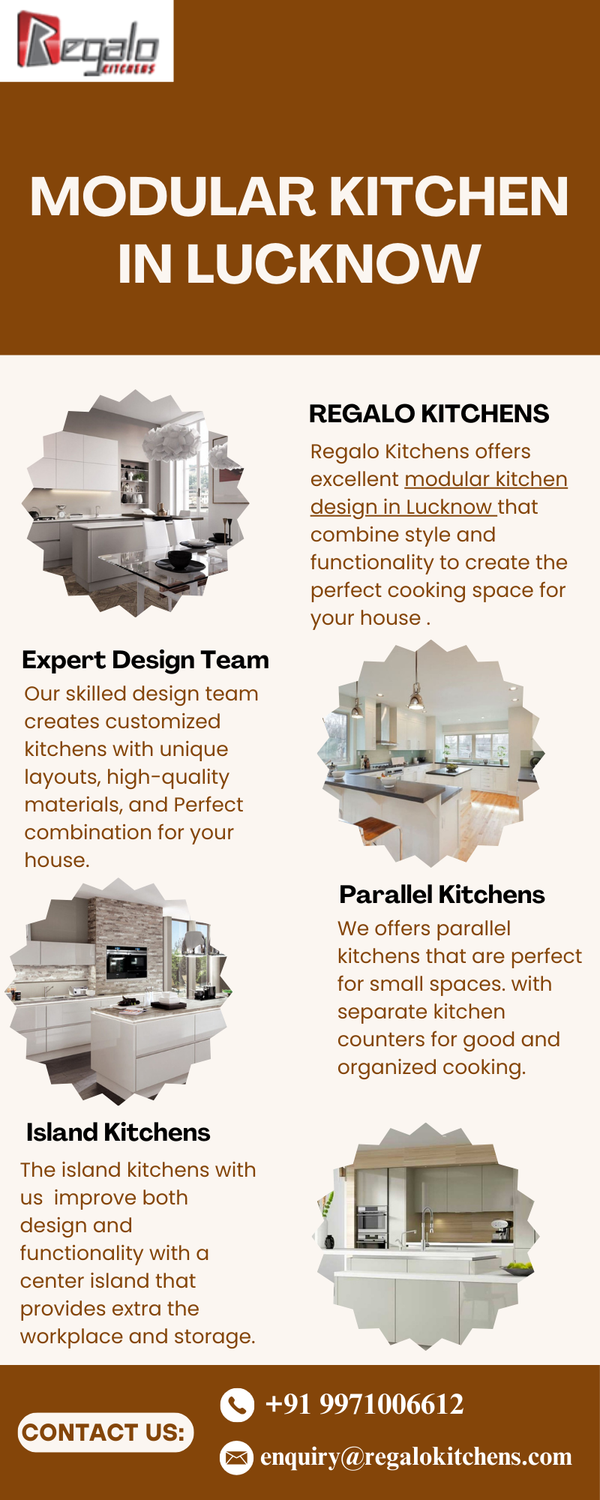 Regalo KITCHENS

MODULAR KITCHEN IN LUCKNOW

REGALO KITCHENS

Regalo Kitchens offers excellent modular kitchen design in Lucknow that combine style and functionality to create the perfect cooking space for your house .

Expert Design Team

Our skilled design team creates customized kitchens with unique layouts, high-quality materials, and Perfect combination for your house.

Parallel Kitchens

We offers parallel kitchens that are perfect for small spaces. with separate kitchen counters for good and organized cooking.

Island Kitchens

The island kitchens with us improve both design and functionality with a center island that provides extra the workplace and storage.

CONTACT US:

+91 9971006612

enquiry@regalokitchens.com