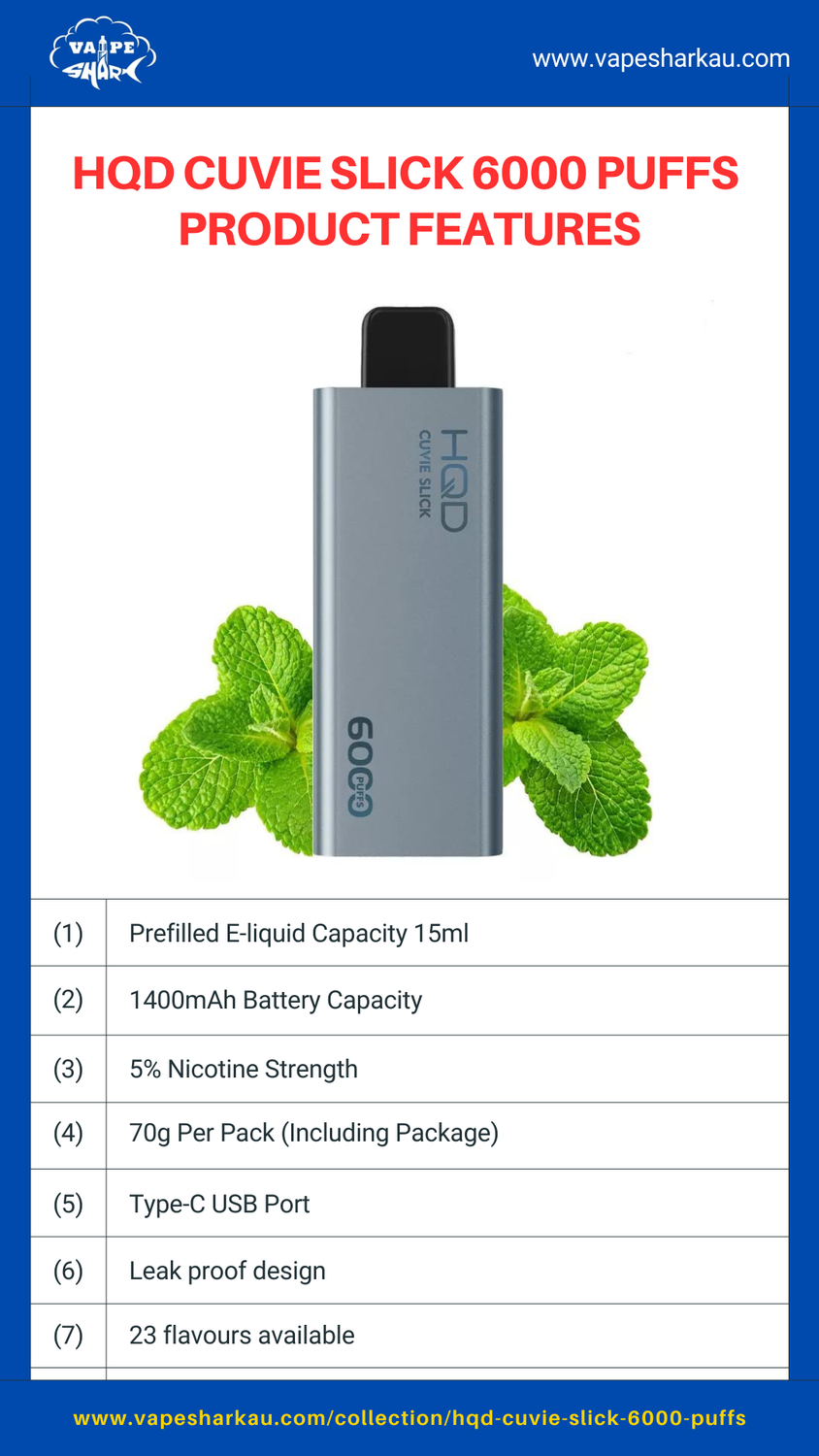 VAPE SHARK

www.vapesharkau.com

HQD CUVIE SLICK 6000 PUFFS PRODUCT FEATURES

HQD
CUVIE SLICK

6000 PUFFS

| (1) | Prefilled E-liquid Capacity 15ml |
|---|---|
| (2) | 1400mAh Battery Capacity |
| (3) | 5% Nicotine Strength |
| (4) | 70g Per Pack (Including Package) |
| (5) | Type-C USB Port |
| (6) | Leak proof design |
| (7) | 23 flavours available |

www.vapesharkau.com/collection/hqd-cuvie-slick-6000-puffs