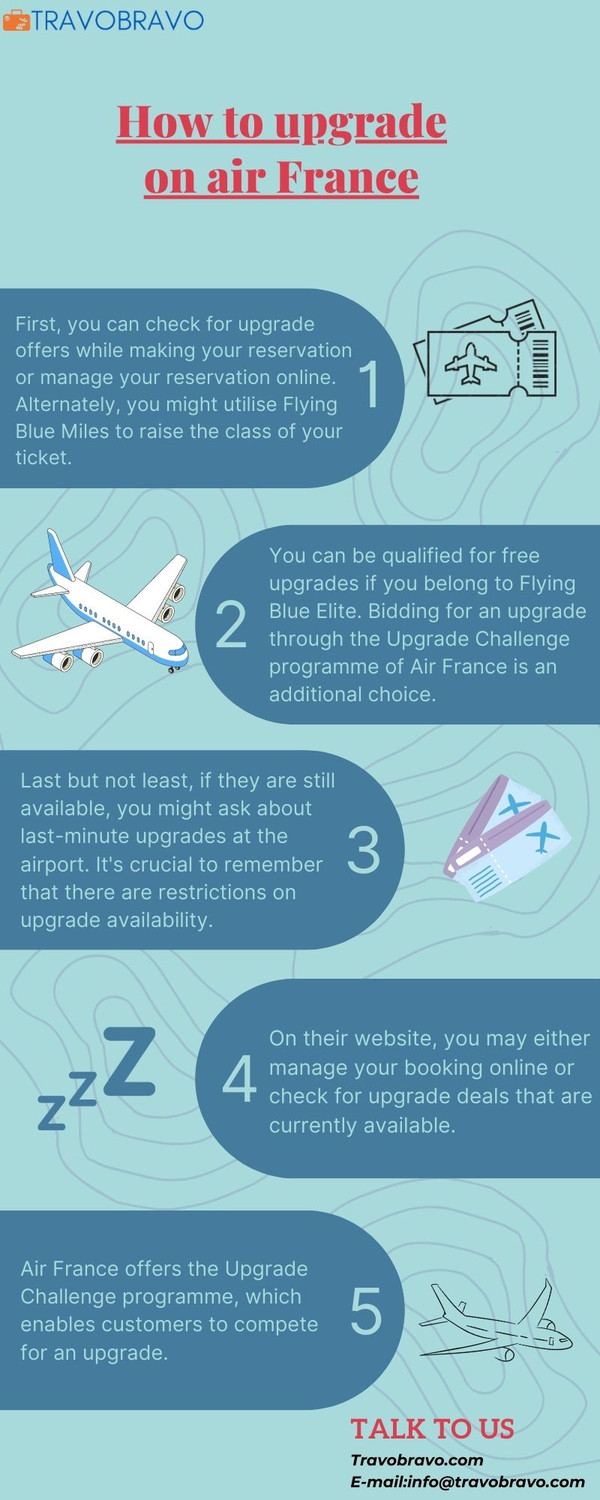 TRAVOBRAVO

How to upgrade on air France

First, you can check for upgrade offers while making your reservation or manage your reservation online. Alternately, you might utilise Flying Blue Miles to raise the class of your ticket.

1

2

You can be qualified for free upgrades if you belong to Flying Blue Elite. Bidding for an upgrade through the Upgrade Challenge programme of Air France is an additional choice.

Last but not least, if they are still available, you might ask about last-minute upgrades at the airport. It's crucial to remember that there are restrictions on upgrade availability.

3

zzZ

4

On their website, you may either manage your booking online or check for upgrade deals that are currently available.

Air France offers the Upgrade Challenge programme, which enables customers to compete for an upgrade.

5

TALK TO US
Travobravo.com
E-mail:info@travobravo.com