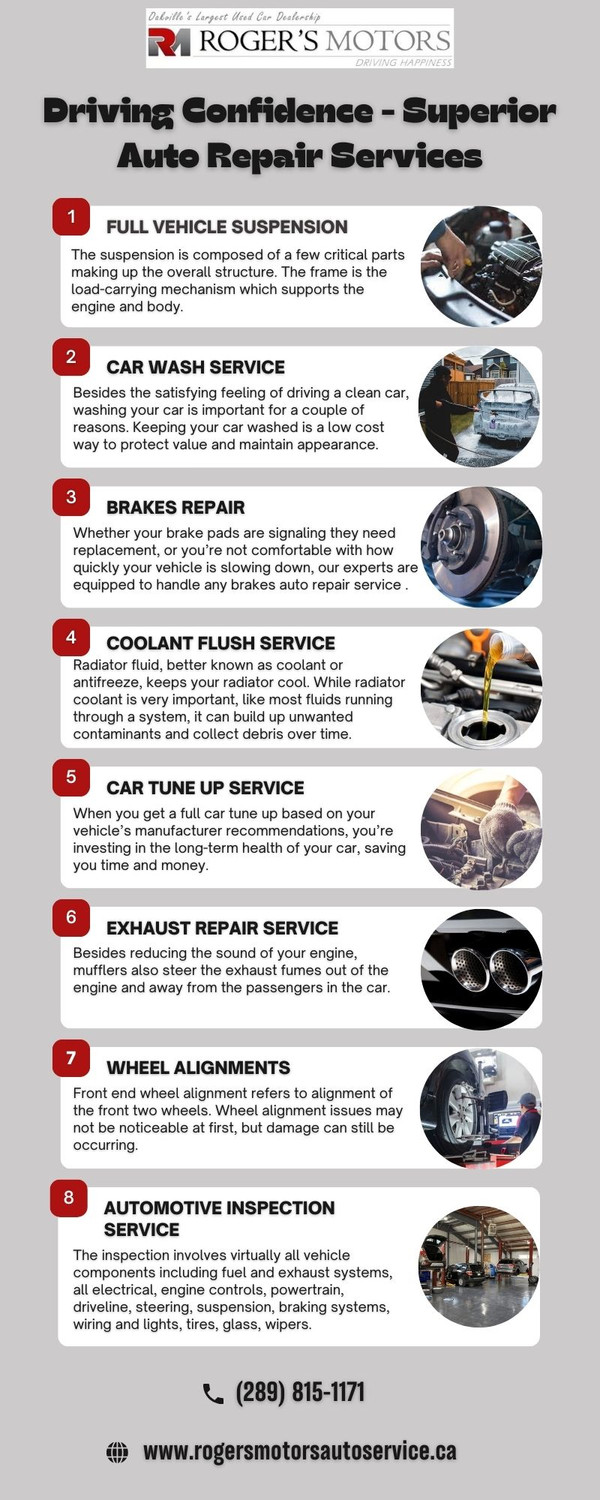 Oakville's Largest Used Car Dealership
RM ROGER'S MOTORS
DRIVING HAPPINESS

Driving Confidence - Superior Auto Repair Services

1
FULL VEHICLE SUSPENSION
The suspension is composed of a few critical parts making up the overall structure. The frame is the load-carrying mechanism which supports the engine and body.

2
CAR WASH SERVICE
Besides the satisfying feeling of driving a clean car, washing your car is important for a couple of reasons. Keeping your car washed is a low cost way to protect value and maintain appearance.

3
BRAKES REPAIR
Whether your brake pads are signaling they need replacement, or you're not comfortable with how quickly your vehicle is slowing down, our experts are equipped to handle any brakes auto repair service .

4
COOLANT FLUSH SERVICE
Radiator fluid, better known as coolant or antifreeze, keeps your radiator cool. While radiator coolant is very important, like most fluids running through a system, it can build up unwanted contaminants and collect debris over time.

5
CAR TUNE UP SERVICE
When you get a full car tune up based on your vehicle's manufacturer recommendations, you're investing in the long-term health of your car, saving you time and money.

6
EXHAUST REPAIR SERVICE
Besides reducing the sound of your engine, mufflers also steer the exhaust fumes out of the engine and away from the passengers in the car.

7
WHEEL ALIGNMENTS
Front end wheel alignment refers to alignment of the front two wheels. Wheel alignment issues may not be noticeable at first, but damage can still be occurring.

8
AUTOMOTIVE INSPECTION SERVICE
The inspection involves virtually all vehicle components including fuel and exhaust systems, all electrical, engine controls, powertrain, driveline, steering, suspension, braking systems, wiring and lights, tires, glass, wipers.

(289) 815-1171

www.rogersmotorsautoservice.ca