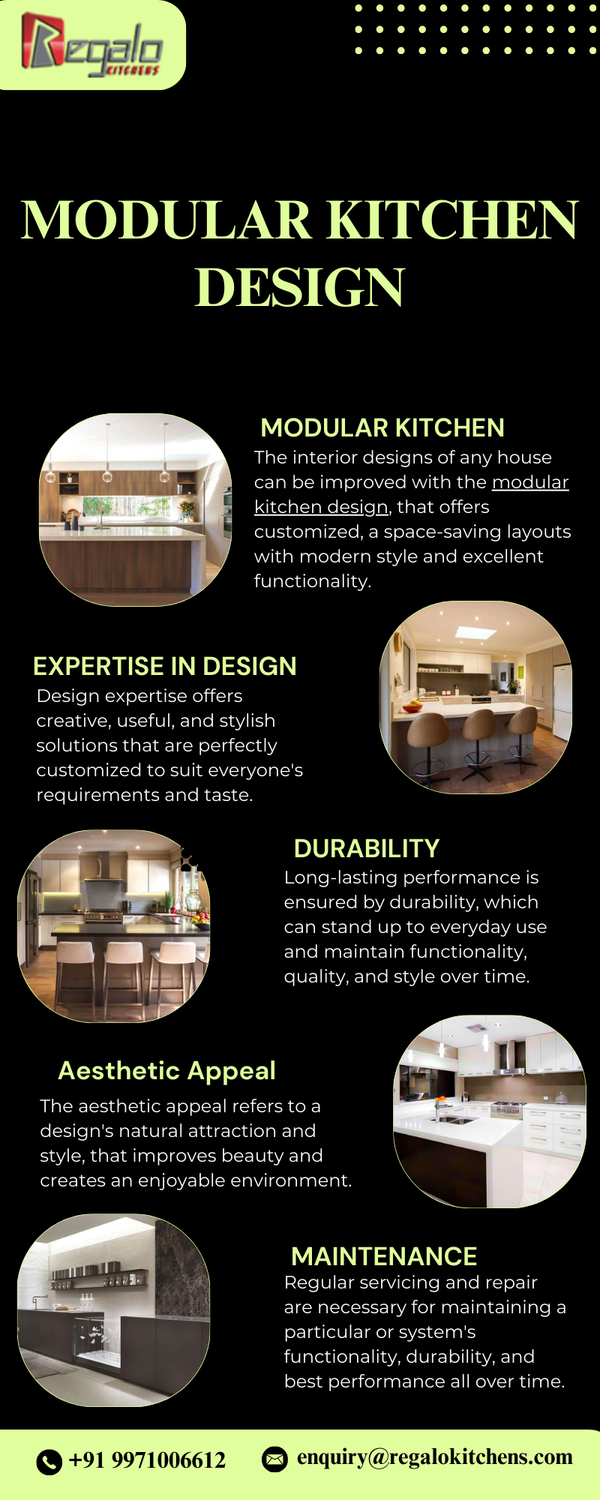 Regalo KITCHENS

MODULAR KITCHEN DESIGN

MODULAR KITCHEN

The interior designs of any house can be improved with the modular kitchen design, that offers customized, a space-saving layouts with modern style and excellent functionality.

EXPERTISE IN DESIGN

Design expertise offers creative, useful, and stylish solutions that are perfectly customized to suit everyone's requirements and taste.

DURABILITY

Long-lasting performance is ensured by durability, which can stand up to everyday use and maintain functionality, quality, and style over time.

Aesthetic Appeal

The aesthetic appeal refers to a design's natural attraction and style, that improves beauty and creates an enjoyable environment.

MAINTENANCE

Regular servicing and repair are necessary for maintaining a particular or system's functionality, durability, and best performance all over time.

+91 9971006612

enquiry@regalokitchens.com