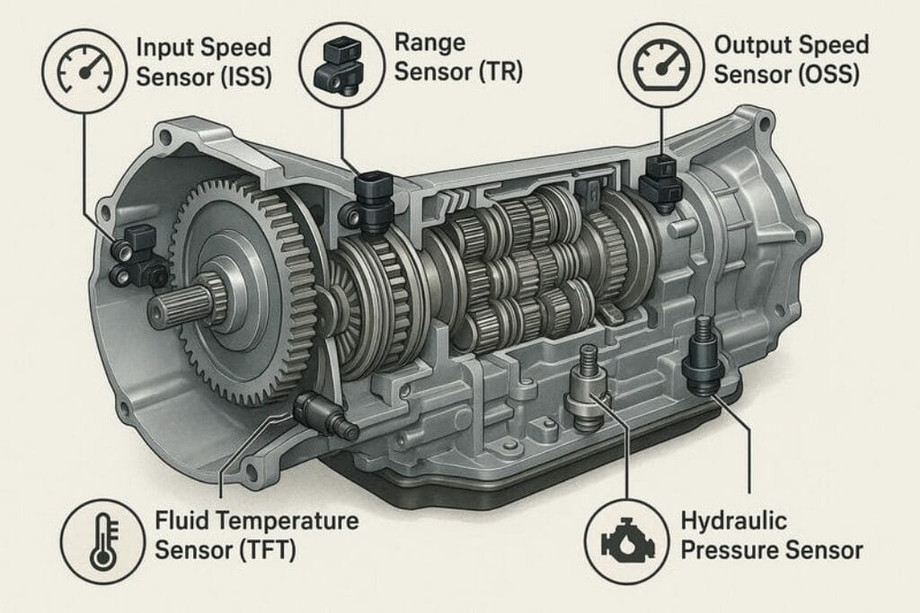 Input Speed Sensor (ISS)

Range Sensor (TR)

Output Speed Sensor (OSS)

Fluid Temperature Sensor (TFT)

Hydraulic Pressure Sensor