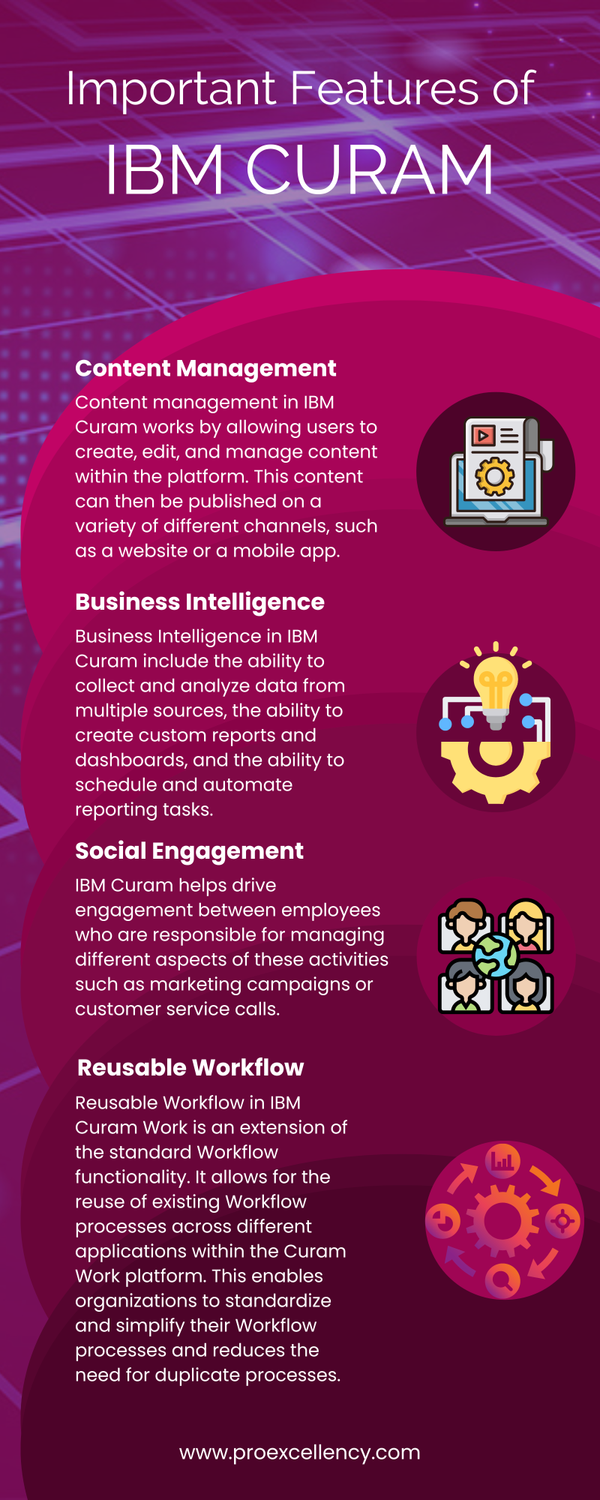 Important Features of
IBM CURAM

Content Management
Content management in IBM Curam works by allowing users to create, edit, and manage content within the platform. This content can then be published on a variety of different channels, such as a website or a mobile app.

Business Intelligence
Business Intelligence in IBM Curam include the ability to collect and analyze data from multiple sources, the ability to create custom reports and dashboards, and the ability to schedule and automate reporting tasks.

Social Engagement
IBM Curam helps drive engagement between employees who are responsible for managing different aspects of these activities such as marketing campaigns or customer service calls.

Reusable Workflow
Reusable Workflow in IBM Curam Work is an extension of the standard Workflow functionality. It allows for the reuse of existing Workflow processes across different applications within the Curam Work platform. This enables organizations to standardize and simplify their Workflow processes and reduces the need for duplicate processes.

www.proexcellency.com