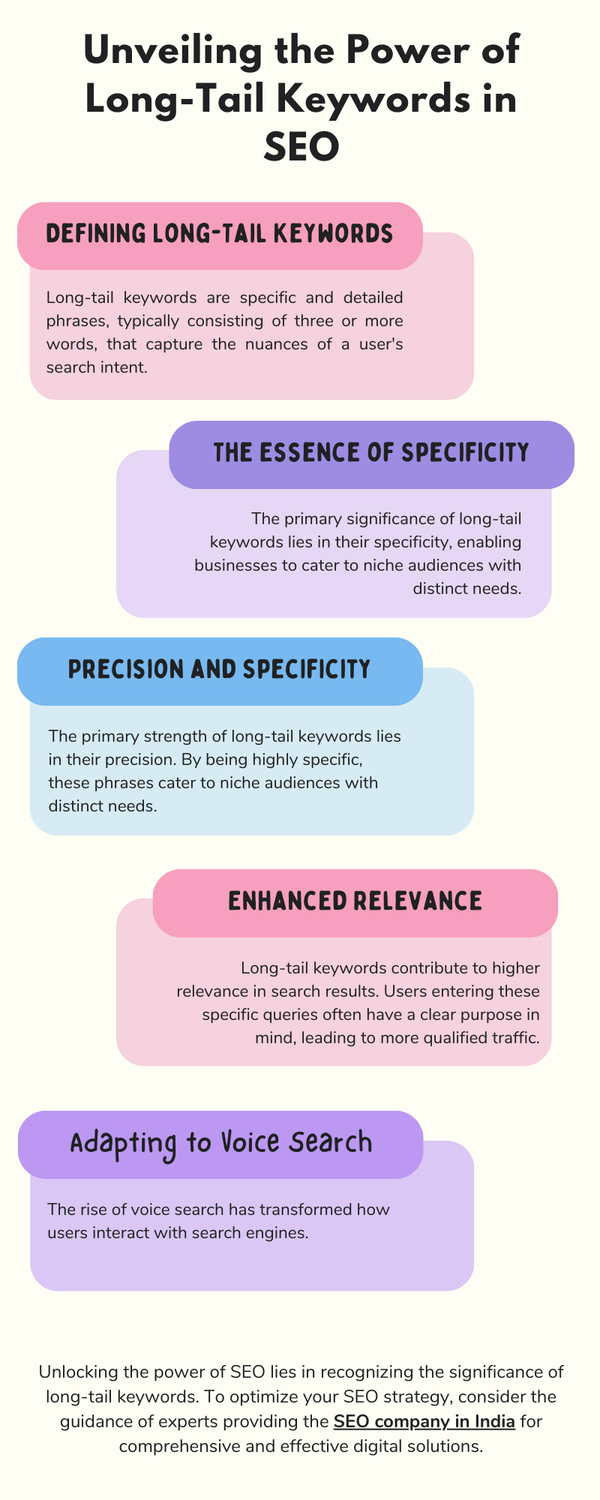 Unveiling the Power of Long-Tail Keywords in SEO

DEFINING LONG-TAIL KEYWORDS

Long-tail keywords are specific and detailed phrases, typically consisting of three or more words, that capture the nuances of a user's search intent.

THE ESSENCE OF SPECIFICITY

The primary significance of long-tail keywords lies in their specificity, enabling businesses to cater to niche audiences with distinct needs.

PRECISION AND SPECIFICITY

The primary strength of long-tail keywords lies in their precision. By being highly specific, these phrases cater to niche audiences with distinct needs.

ENHANCED RELEVANCE

Long-tail keywords contribute to higher relevance in search results. Users entering these specific queries often have a clear purpose in mind, leading to more qualified traffic.

Adapting to Voice Search

The rise of voice search has transformed how users interact with search engines.

Unlocking the power of SEO lies in recognizing the significance of long-tail keywords. To optimize your SEO strategy, consider the guidance of experts providing the SEO company in India for comprehensive and effective digital solutions.