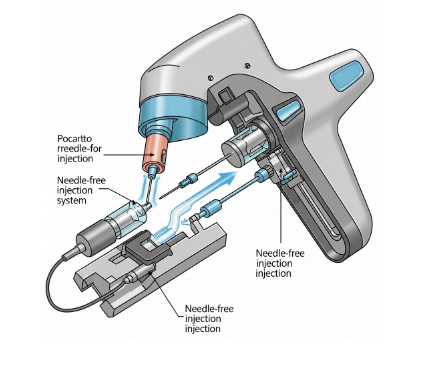 Pocartto rreedle-for injection

Needle-free injection system

Needle-free injection injection

Needle-free injection injection