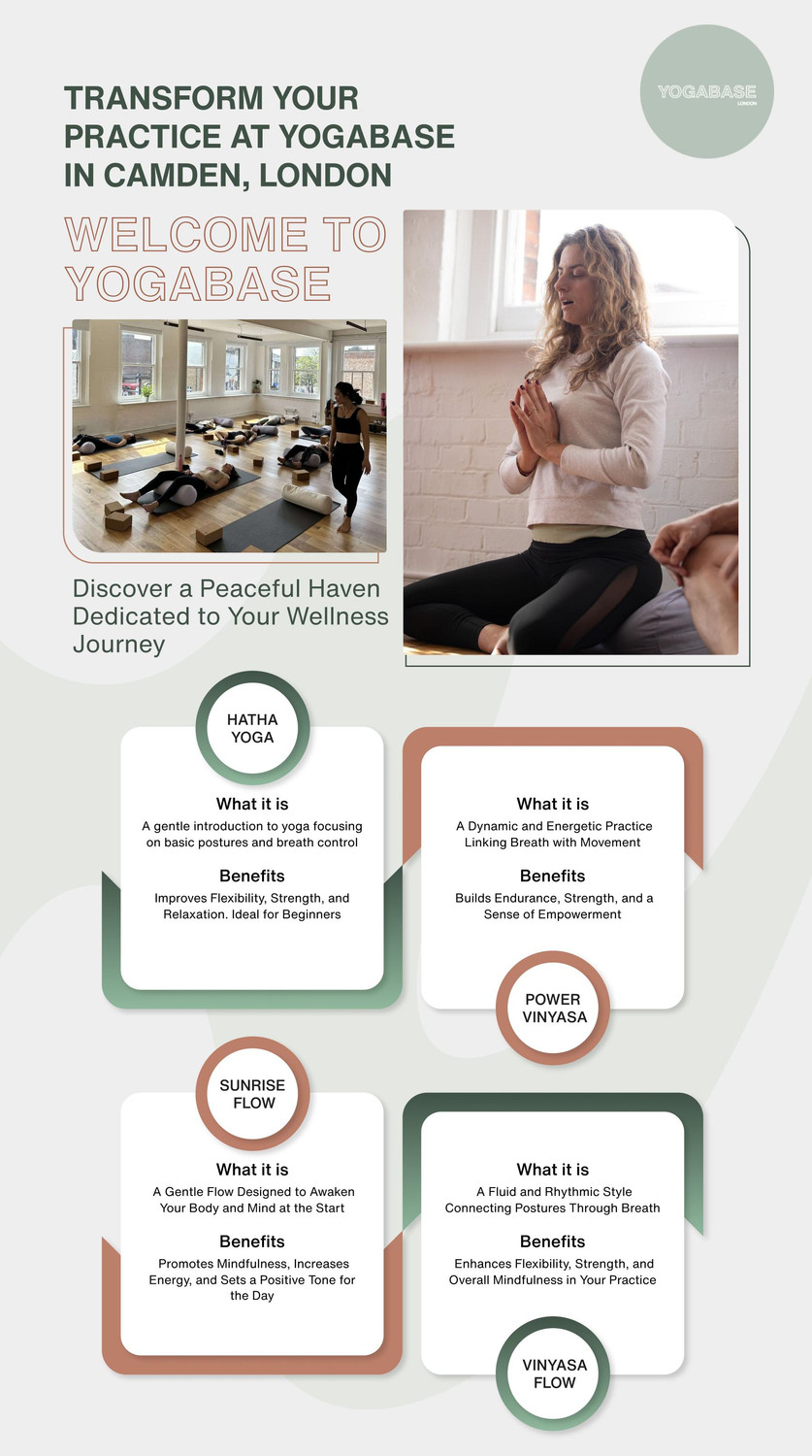 TRANSFORM YOUR PRACTICE AT YOGABASE IN CAMDEN, LONDON

YOGABASE
LONDON

WELCOME TO YOGABASE

Discover a Peaceful Haven Dedicated to Your Wellness Journey

HATHA YOGA

What it is
A gentle introduction to yoga focusing on basic postures and breath control

Benefits
Improves Flexibility, Strength, and Relaxation. Ideal for Beginners

What it is
A Dynamic and Energetic Practice Linking Breath with Movement

Benefits
Builds Endurance, Strength, and a Sense of Empowerment

POWER VINYASA

SUNRISE FLOW

What it is
A Gentle Flow Designed to Awaken Your Body and Mind at the Start

Benefits
Promotes Mindfulness, Increases Energy, and Sets a Positive Tone for the Day

What it is
A Fluid and Rhythmic Style Connecting Postures Through Breath

Benefits
Enhances Flexibility, Strength, and Overall Mindfulness in Your Practice

VINYASA FLOW